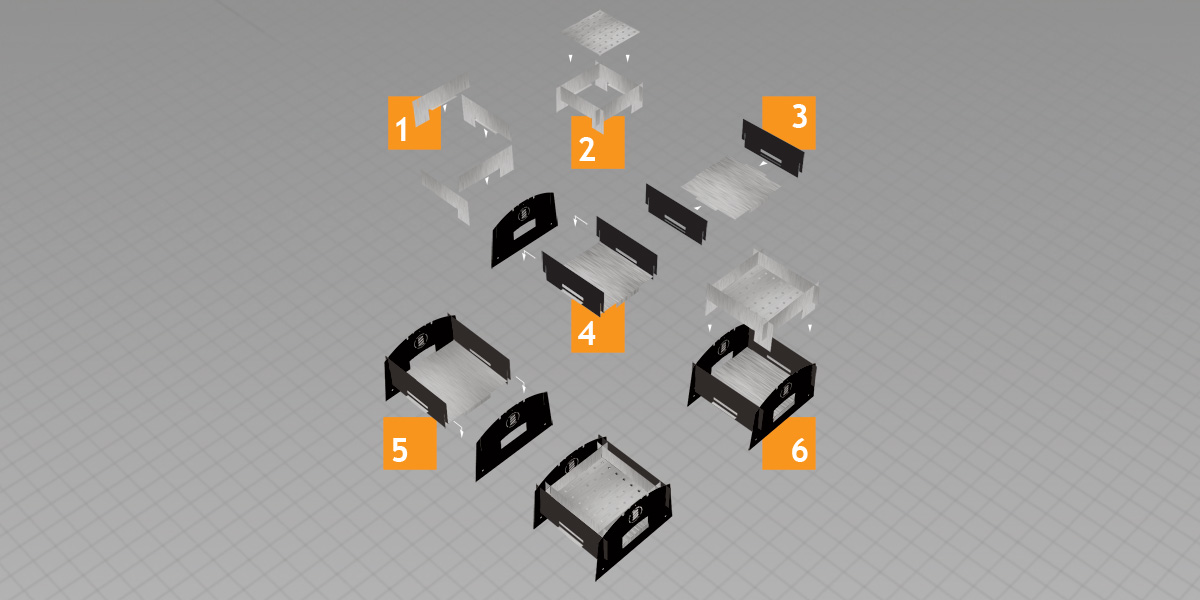 1

2

3

4

5

6